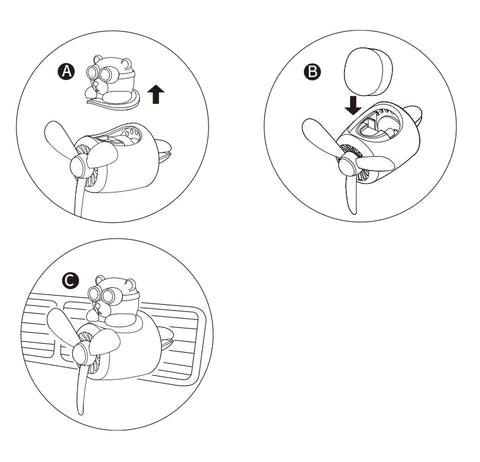 A

B

C